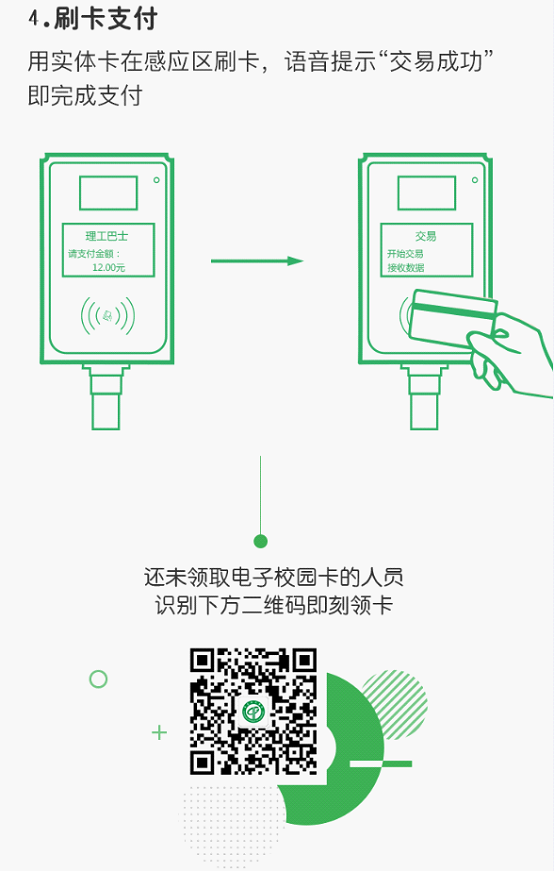 4.刷卡支付

用实体卡在感应区刷卡，语音提示“交易成功”即完成支付

理工巴士
请支付金额：
12.00元

交易
开始交易
接收数据

还未领取电子校园卡的人员
识别下方二维码即刻领卡